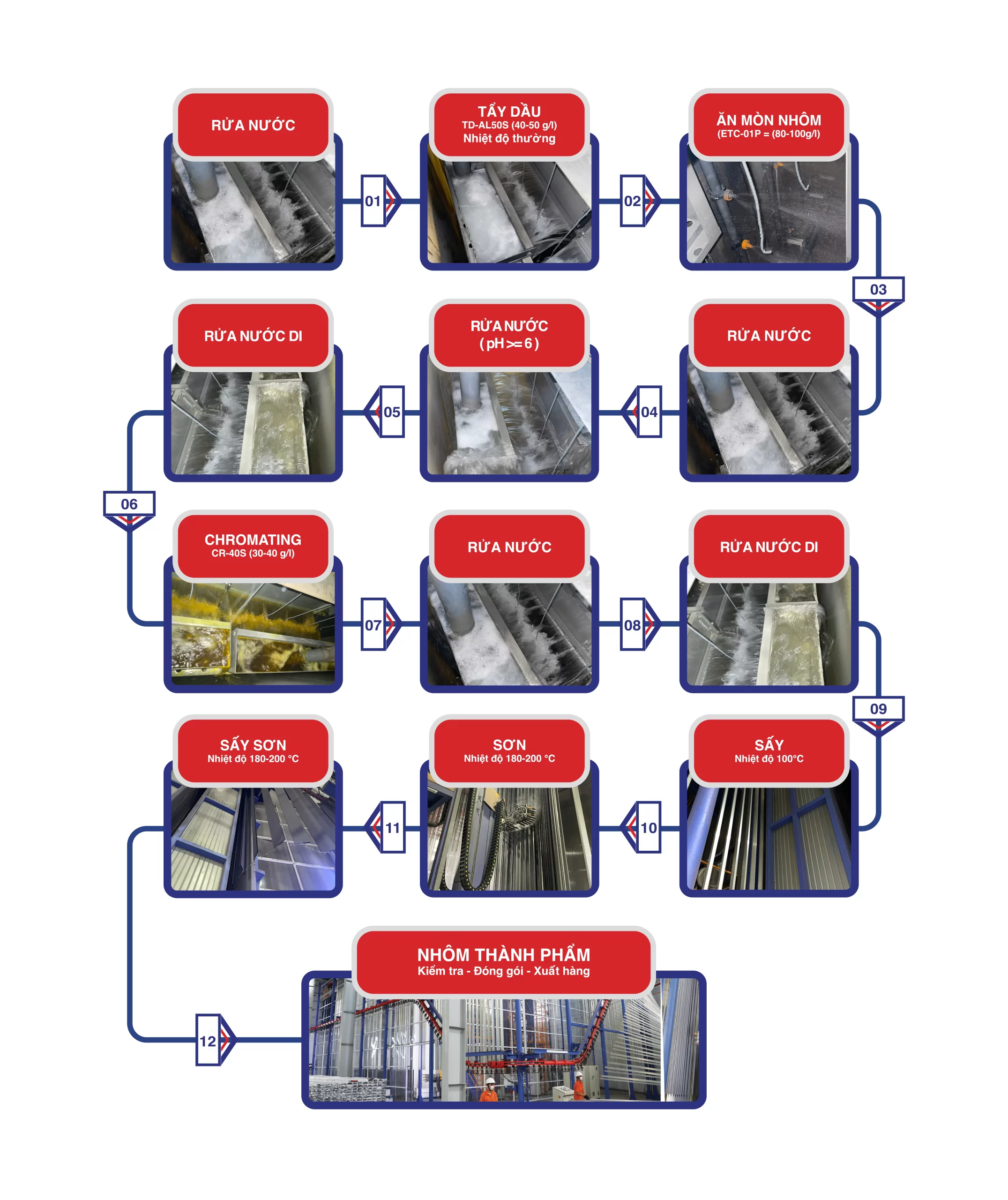 RỬA NƯỚC

01

TẨY DẦU
TD-AL50S (40-50 g/l)
Nhiệt độ thường

02

ĂN MÒN NHÔM
(ETC-01P = (80-100g/l)

03

RỬA NƯỚC

04

RỬA NƯỚC
( pH >= 6 )

05

RỬA NƯỚC DI

06

CHROMATING
CR-40S (30-40 g/l)

07

RỬA NƯỚC

08

RỬA NƯỚC DI

09

SẤY
Nhiệt độ 100°C

10

SƠN
Nhiệt độ 180-200 °C

11

SẤY SƠN
Nhiệt độ 180-200 °C

12

NHÔM THÀNH PHẨM
Kiểm tra - Đóng gói - Xuất hàng